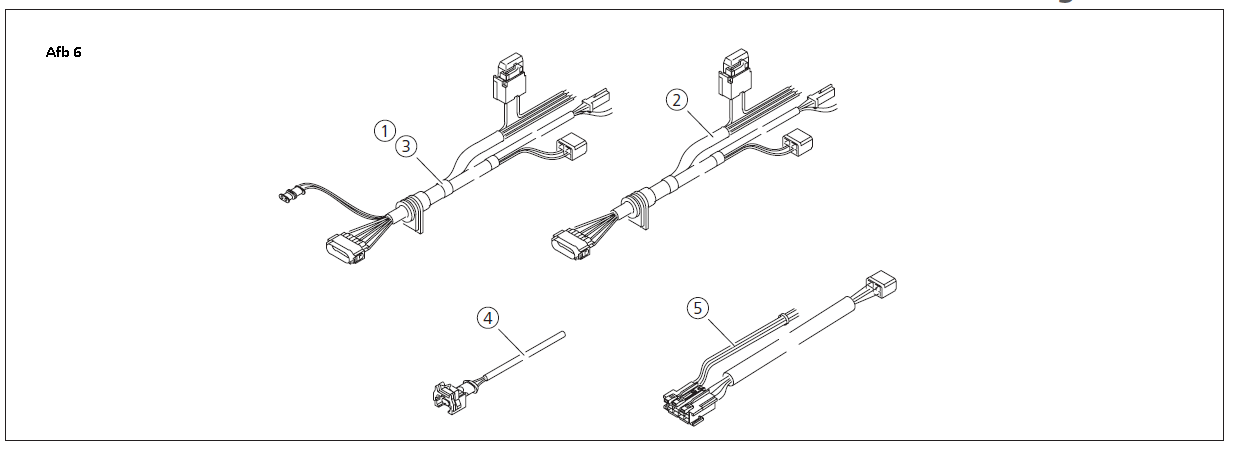 Afb 6

1
3
2
4
5